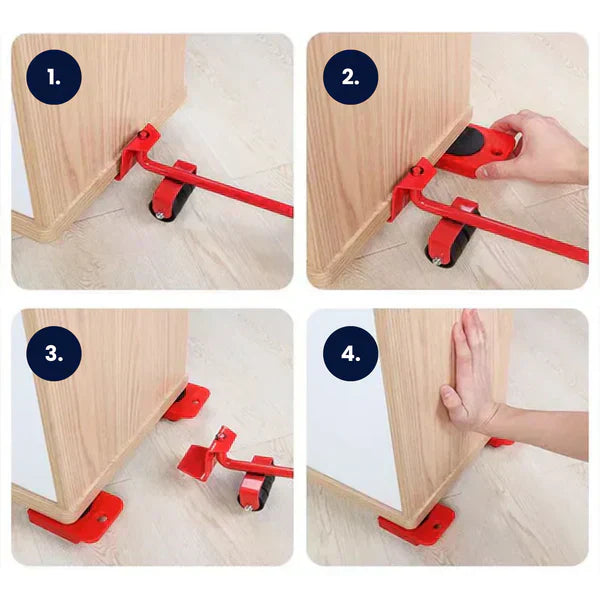 1.

2.

3.

4.